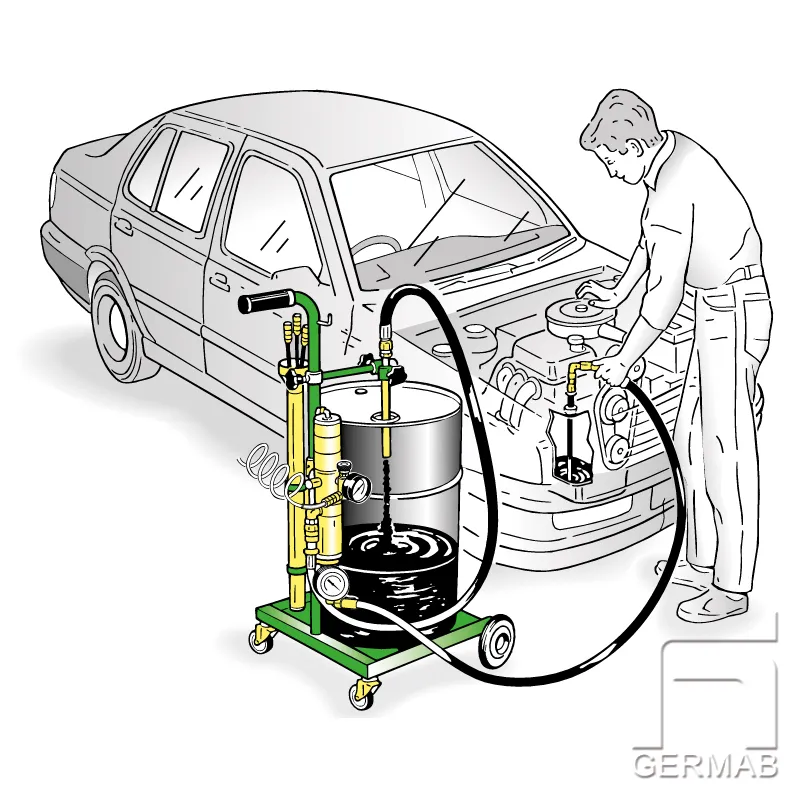 GERMAB